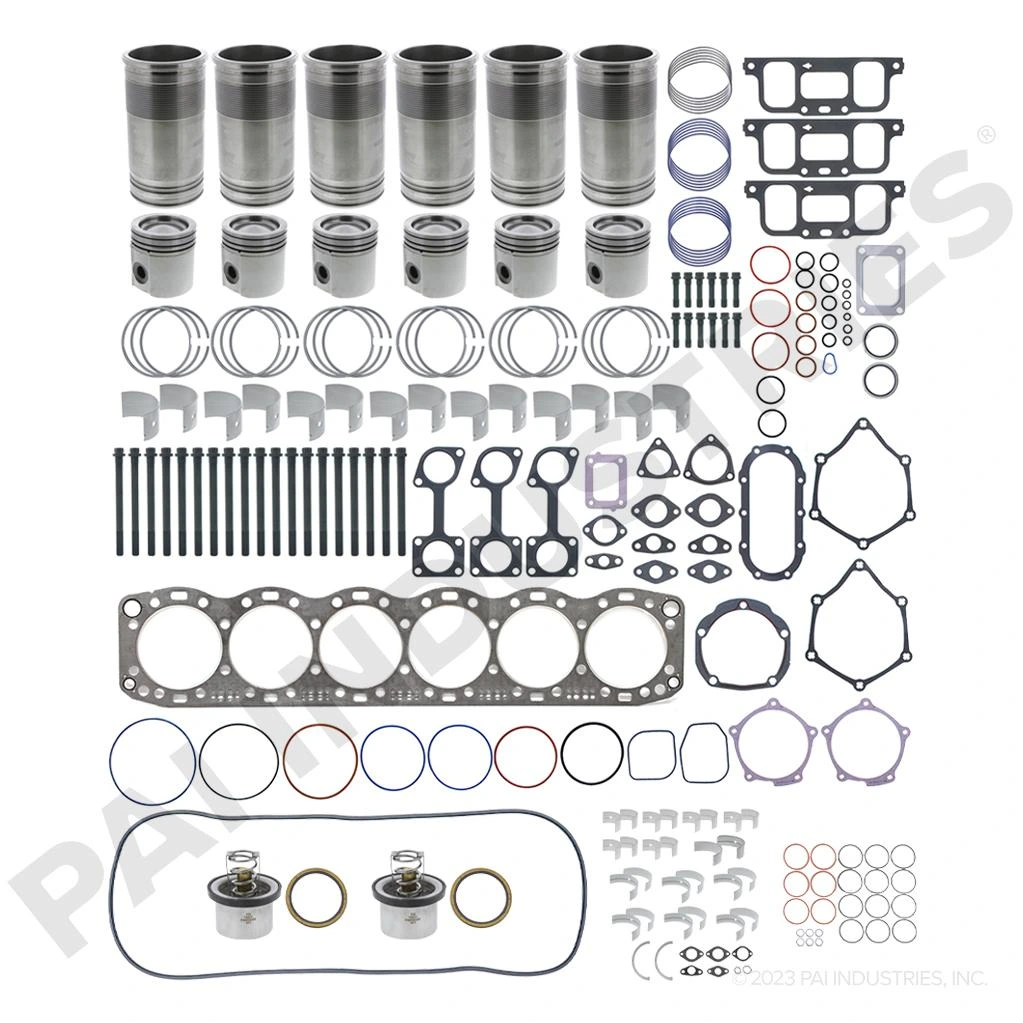 PAI INDUSTRIES®

© 2023 PAI INDUSTRIES, INC.