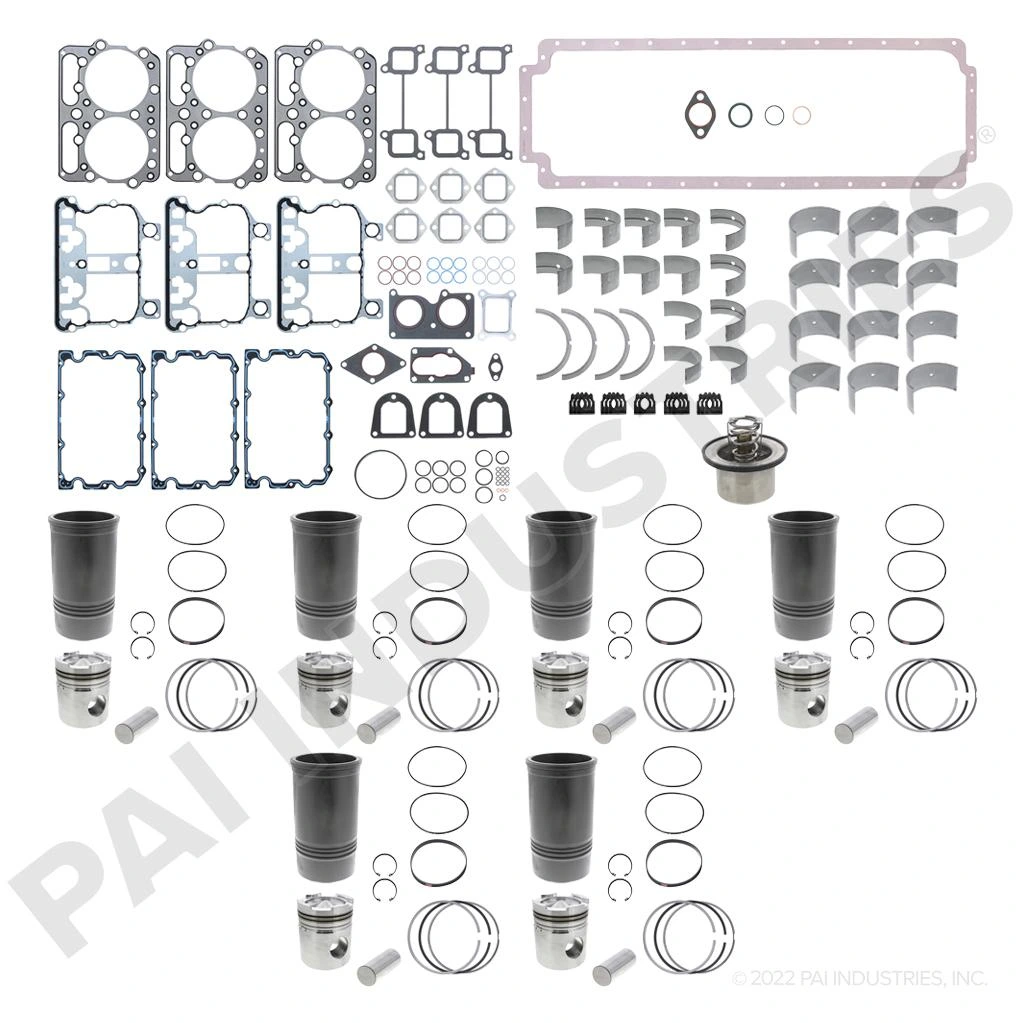 PAI INDUSTRIES®

© 2022 PAI INDUSTRIES, INC.